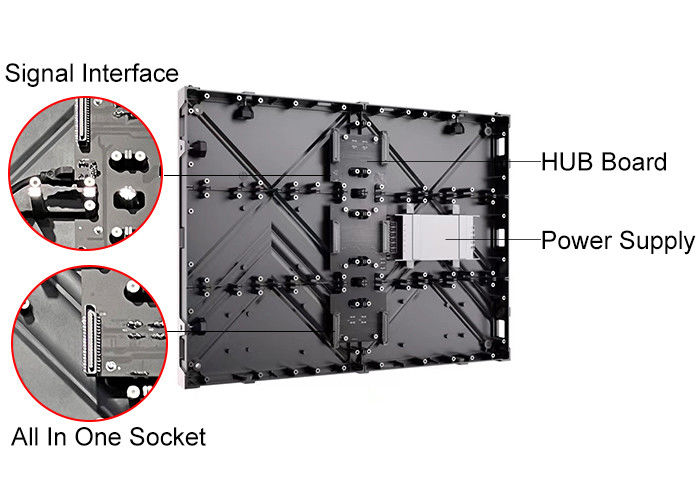 Signal Interface

HUB Board

Power Supply

All In One Socket